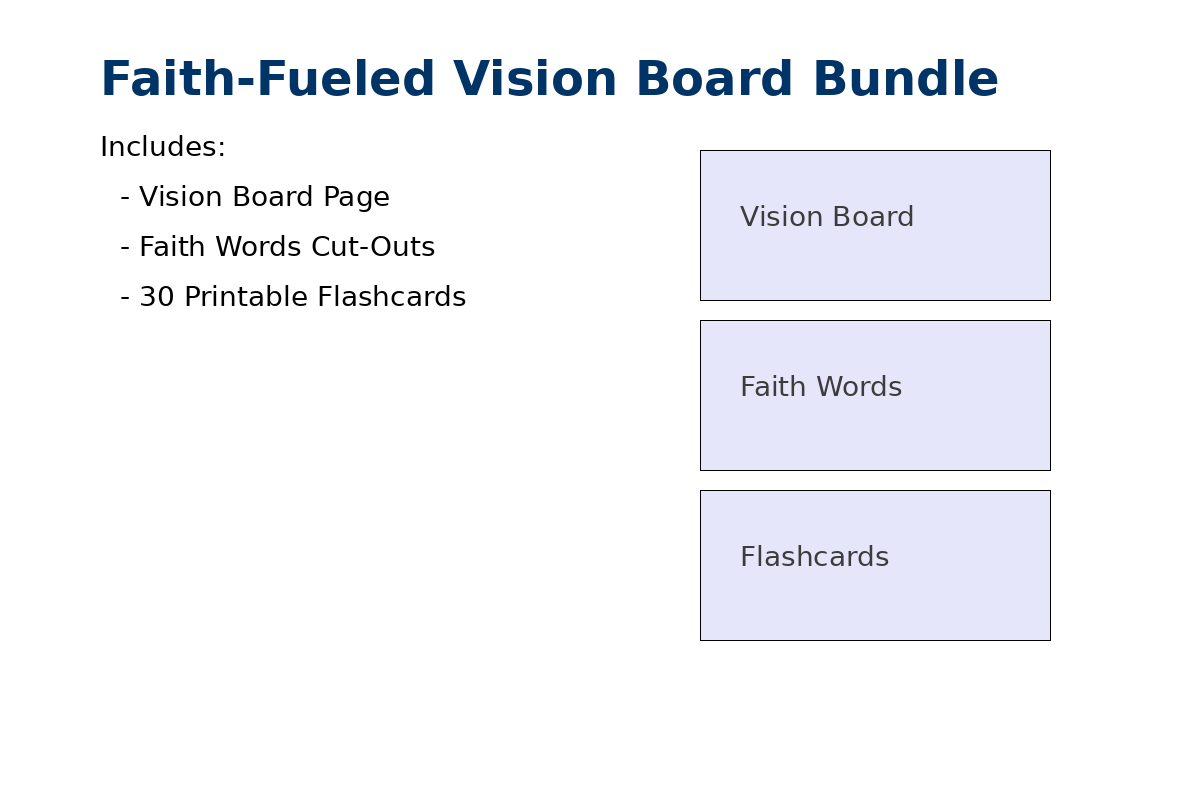 Faith-Fueled Vision Board Bundle

Includes:

- Vision Board Page
- Faith Words Cut-Outs
- 30 Printable Flashcards

Vision Board

Faith Words

Flashcards