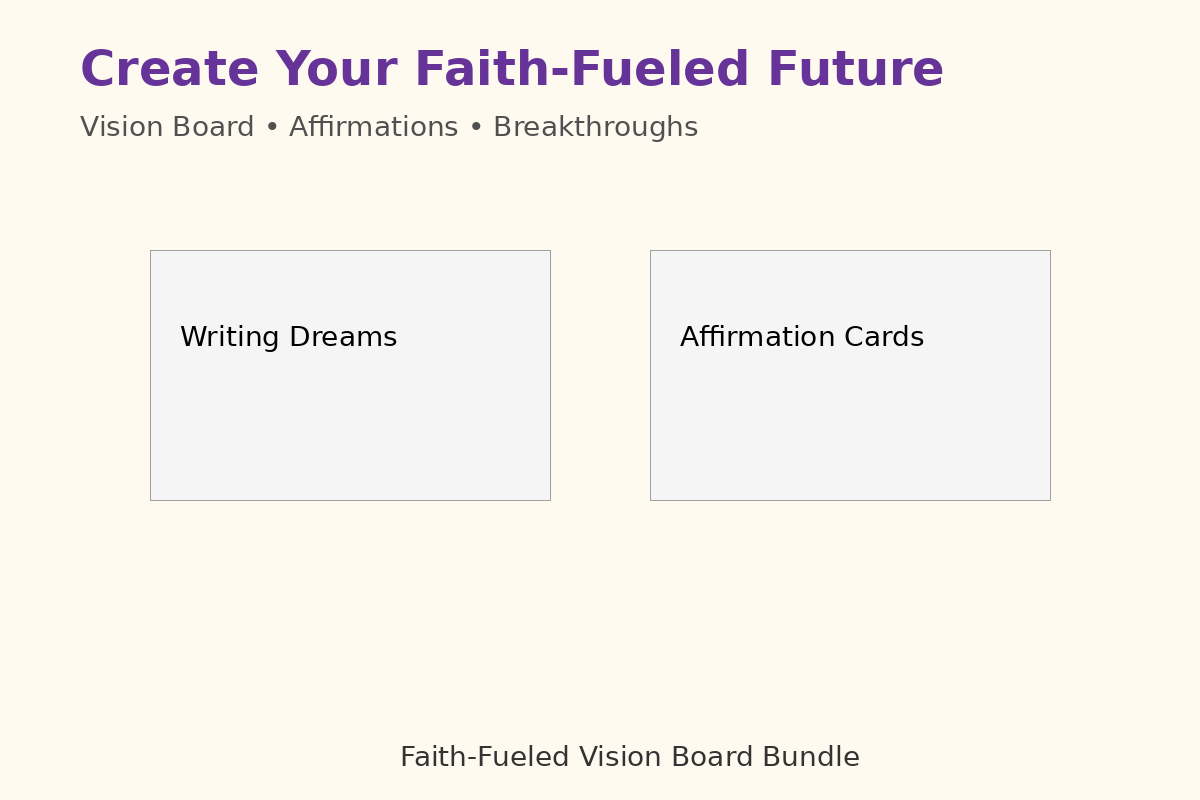 Create Your Faith-Fueled Future

Vision Board • Affirmations • Breakthroughs

Writing Dreams

Affirmation Cards

Faith-Fueled Vision Board Bundle