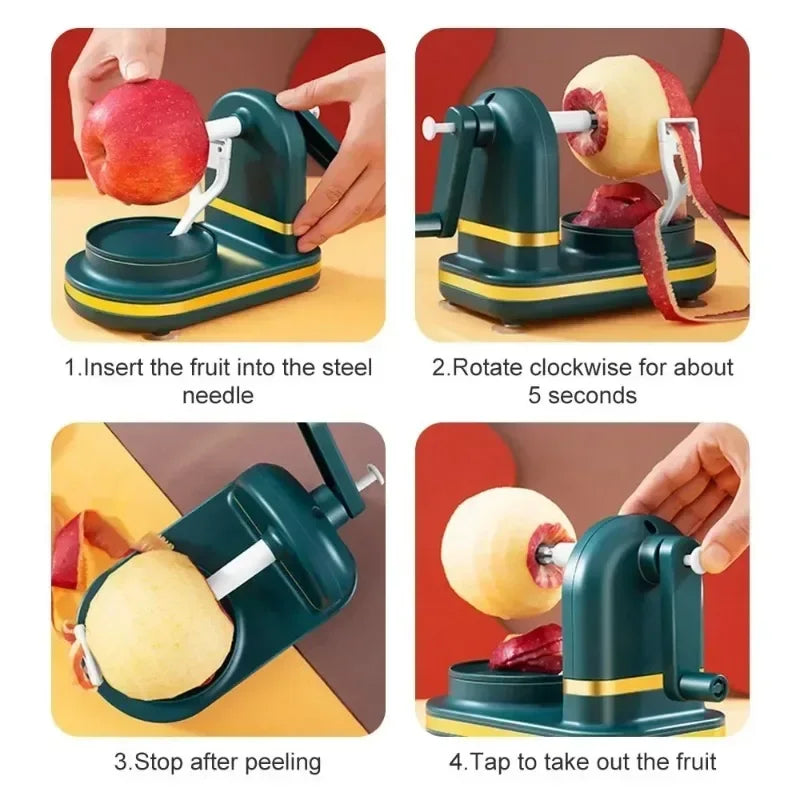 1.Insert the fruit into the steel needle

2.Rotate clockwise for about 5 seconds

3.Stop after peeling

4.Tap to take out the fruit